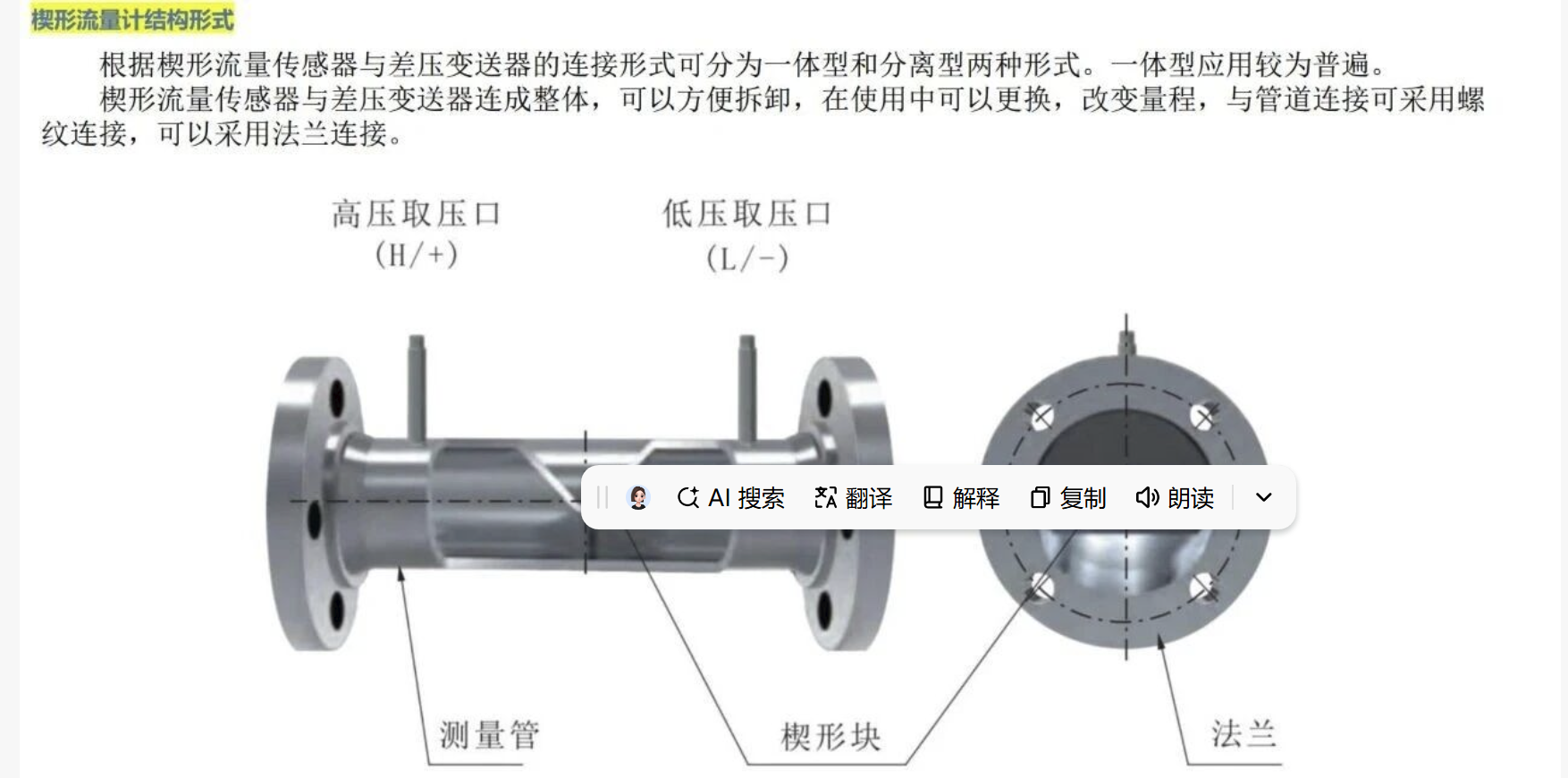 楔形流量计结构形式

根据楔形流量传感器与差压变送器的连接形式可分为一体型和分离型两种形式。一体型应用较为普遍。

楔形流量传感器与差压变送器连成整体，可以方便拆卸，在使用中可以更换，改变量程，与管道连接可采用螺纹连接，可以采用法兰连接。

高压取压口
(H/+)

低压取压口
(L/-)

AI 搜索　翻译　解释　复制　朗读

测量管

楔形块

法兰